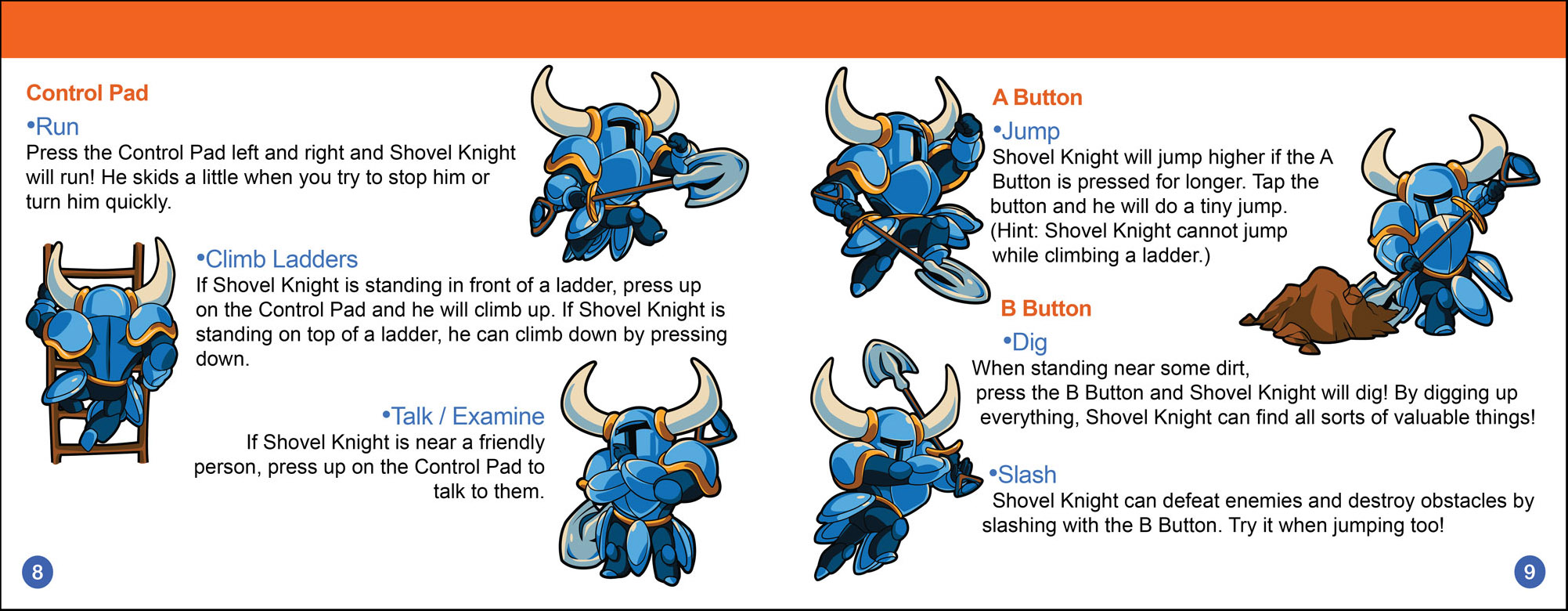 Control Pad

•Run

Press the Control Pad left and right and Shovel Knight will run! He skids a little when you try to stop him or turn him quickly.

•Climb Ladders

If Shovel Knight is standing in front of a ladder, press up on the Control Pad and he will climb up. If Shovel Knight is standing on top of a ladder, he can climb down by pressing down.

•Talk / Examine

If Shovel Knight is near a friendly person, press up on the Control Pad to talk to them.

8

A Button

•Jump

Shovel Knight will jump higher if the A Button is pressed for longer. Tap the button and he will do a tiny jump. (Hint: Shovel Knight cannot jump while climbing a ladder.)

B Button

•Dig

When standing near some dirt, press the B Button and Shovel Knight will dig! By digging up everything, Shovel Knight can find all sorts of valuable things!

•Slash

Shovel Knight can defeat enemies and destroy obstacles by slashing with the B Button. Try it when jumping too!

9